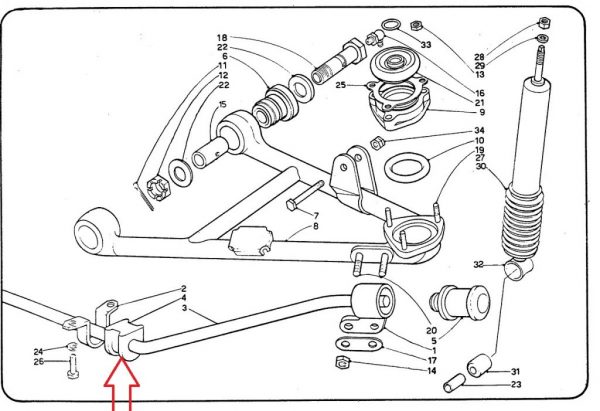 18
22
6
11
12
22
15
33
28
29
13
25
16
21
9
34
10
19
27
30
7
8
32
2
4
3
20
5
1
17
14
24
26
31
23